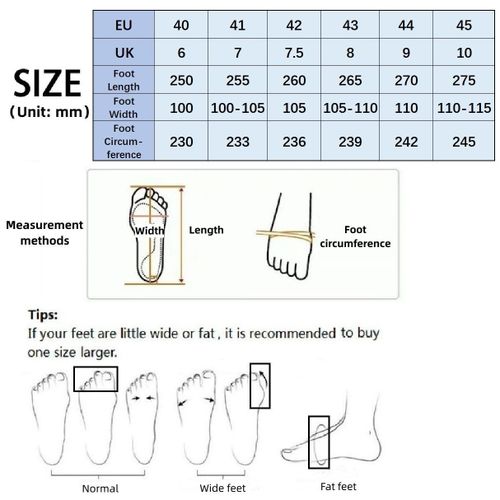 SIZE
(Unit: mm)

| EU | 40 | 41 | 42 | 43 | 44 | 45 |
|---|---|---|---|---|---|---|
| UK | 6 | 7 | 7.5 | 8 | 9 | 10 |
| Foot Length | 250 | 255 | 260 | 265 | 270 | 275 |
| Foot Width | 100 | 100-105 | 105 | 105-110 | 110 | 110-115 |
| Foot Circumference | 230 | 233 | 236 | 239 | 242 | 245 |

Measurement methods

Width
Length
Foot circumference

Tips:
If your feet are little wide or fat , it is recommended to buy one size larger.

Normal
Wide feet
Fat feet